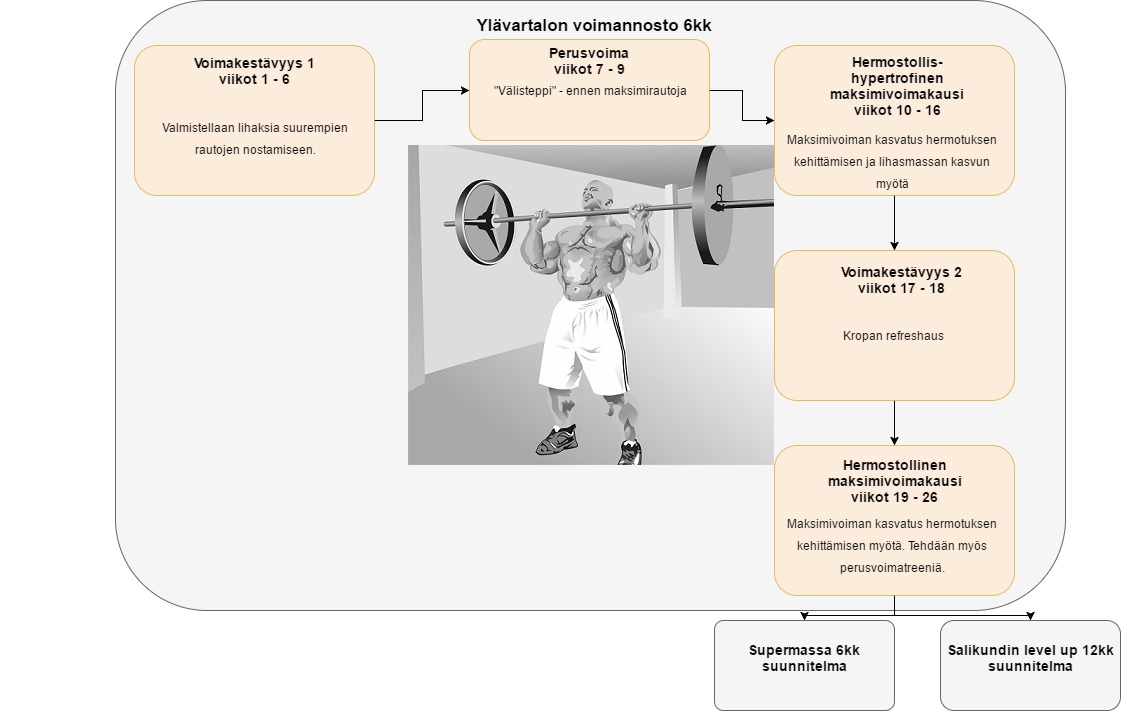 Ylävartalon voimannosto 6kk

Voimakestävyys 1
viikot 1 - 6

Valmistellaan lihaksia suurempien rautojen nostamiseen.

Perusvoima
viikot 7 - 9

"Välisteppi" - ennen maksimirautoja

Hermostollis-hypertrofinen maksimivoimakausi
viikot 10 - 16

Maksimivoiman kasvatus hermotuksen kehittämisen ja lihasmassan kasvun myötä

Voimakestävyys 2
viikot 17 - 18

Kropan refreshaus

Hermostollinen maksimivoimakausi
viikot 19 - 26

Maksimivoiman kasvatus hermotuksen kehittämisen myötä. Tehdään myös perusvoimatreeniä.

Supermassa 6kk suunnitelma

Salikundin level up 12kk suunnitelma