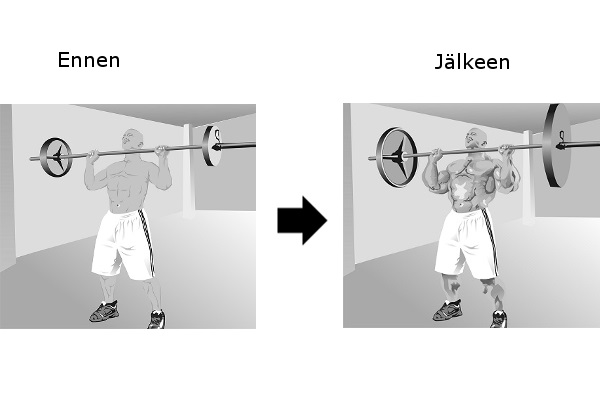 Ennen

Jälkeen